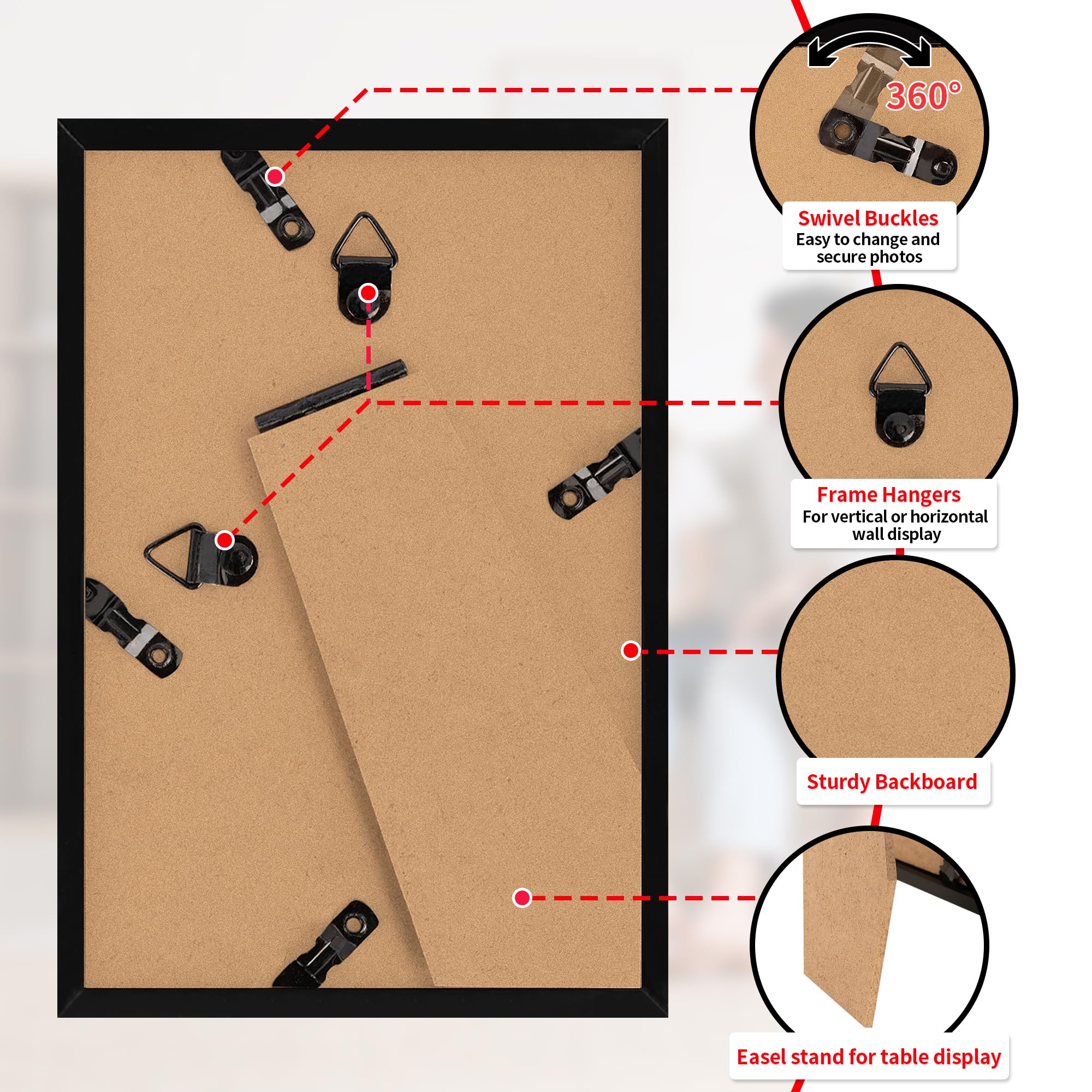 360°

Swivel Buckles
Easy to change and secure photos

Frame Hangers
For vertical or horizontal wall display

Sturdy Backboard

Easel stand for table display